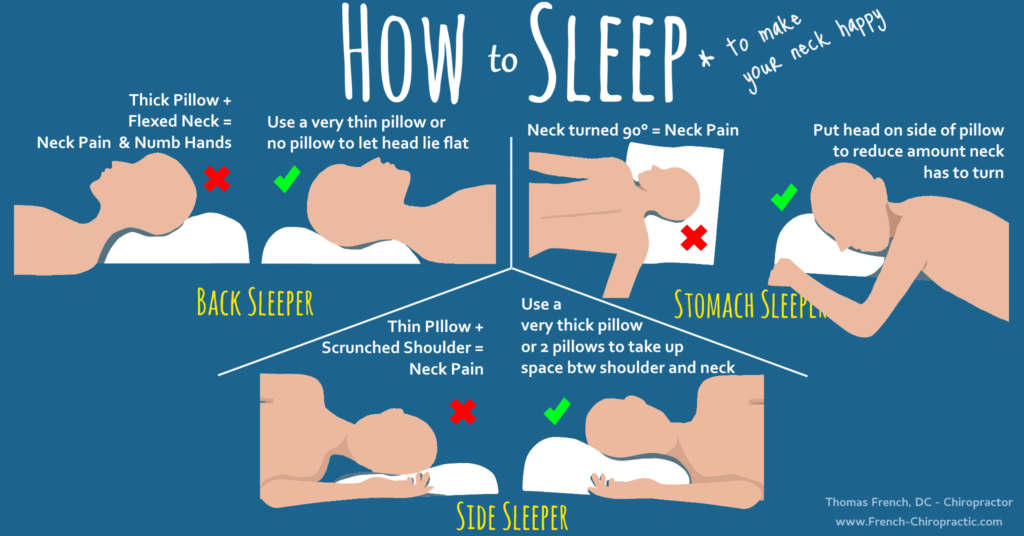 HOW to SLEEP

* to make your neck happy

Thick Pillow + Flexed Neck = Neck Pain & Numb Hands

Use a very thin pillow or no pillow to let head lie flat

BACK SLEEPER

Neck turned 90° = Neck Pain

Put head on side of pillow to reduce amount neck has to turn

STOMACH SLEEPER

Thin PIllow + Scrunched Shoulder = Neck Pain

Use a very thick pillow or 2 pillows to take up space btw shoulder and neck

SIDE SLEEPER

Thomas French, DC - Chiropractor
www.French-Chiropractic.com