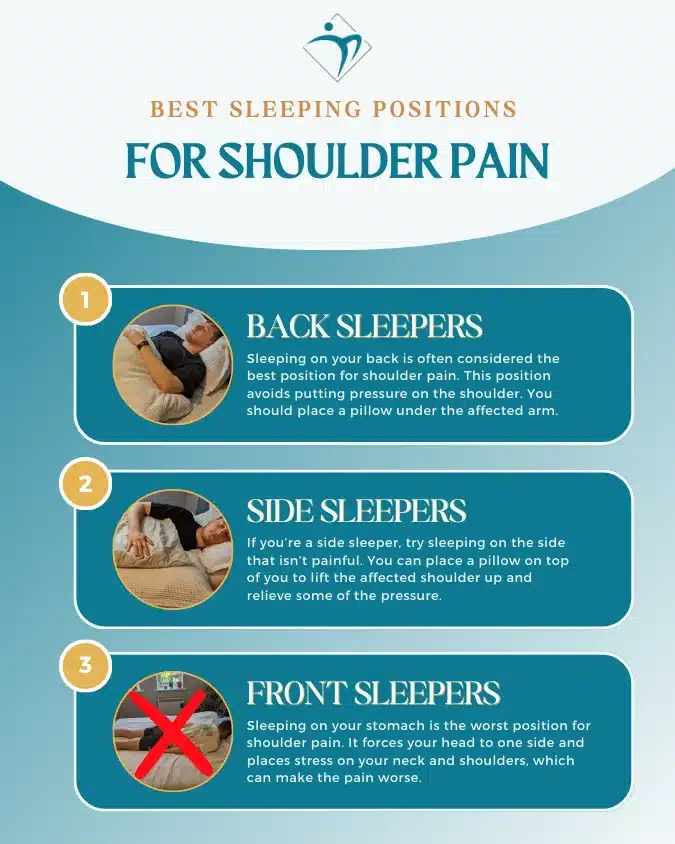 BEST SLEEPING POSITIONS

FOR SHOULDER PAIN

1

BACK SLEEPERS

Sleeping on your back is often considered the best position for shoulder pain. This position avoids putting pressure on the shoulder. You should place a pillow under the affected arm.

2

SIDE SLEEPERS

If you're a side sleeper, try sleeping on the side that isn't painful. You can place a pillow on top of you to lift the affected shoulder up and relieve some of the pressure.

3

FRONT SLEEPERS

Sleeping on your stomach is the worst position for shoulder pain. It forces your head to one side and places stress on your neck and shoulders, which can make the pain worse.